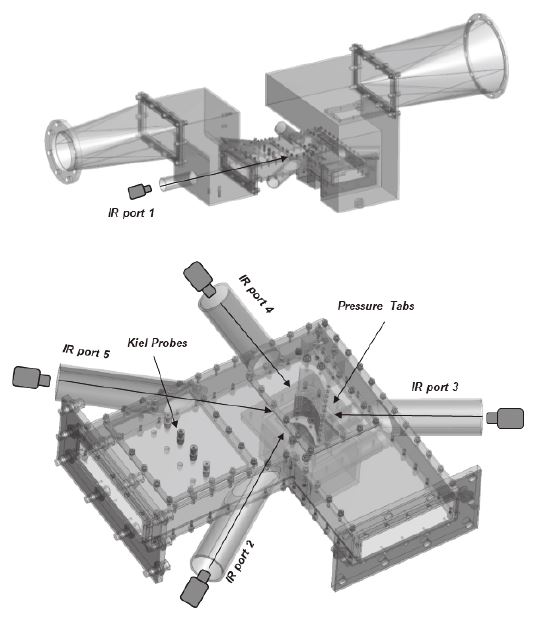 IR port 1

IR port 4

Pressure Tabs

IR port 5

Kiel Probes

IR port 3

IR port 2