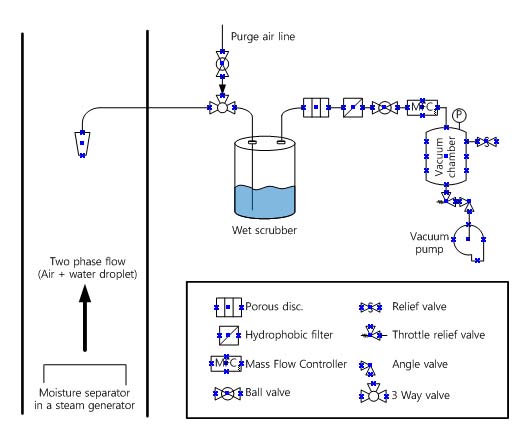 Purge air line

MFC

P

Vacuum chamber

Wet scrubber

Vacuum pump

Two phase flow
(Air + water droplet)

Moisture separator in a steam generator

Porous disc.

Hydrophobic filter

MFC Mass Flow Controller

Ball valve

Relief valve

Throttle relief valve

Angle valve

3 Way valve