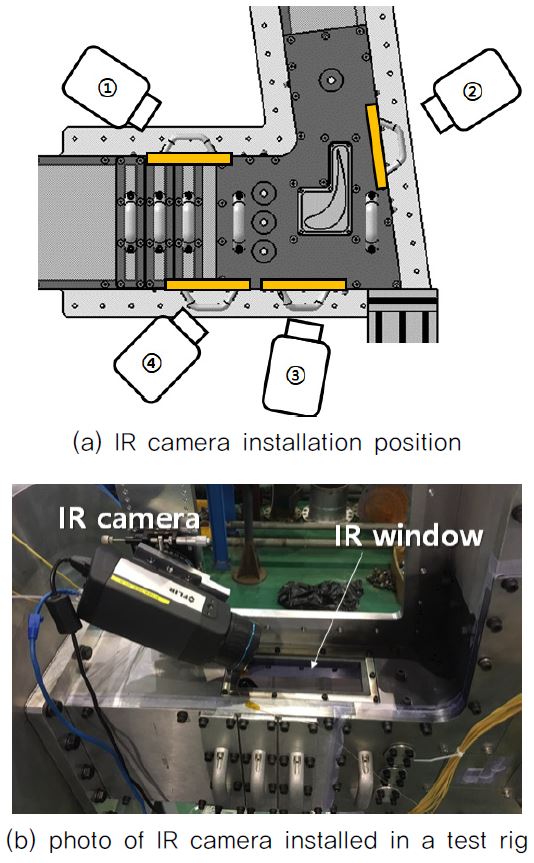 ①

②

④

③

(a) IR camera installation position

IR camera

IR window

FLIR

(b) photo of IR camera installed in a test rig